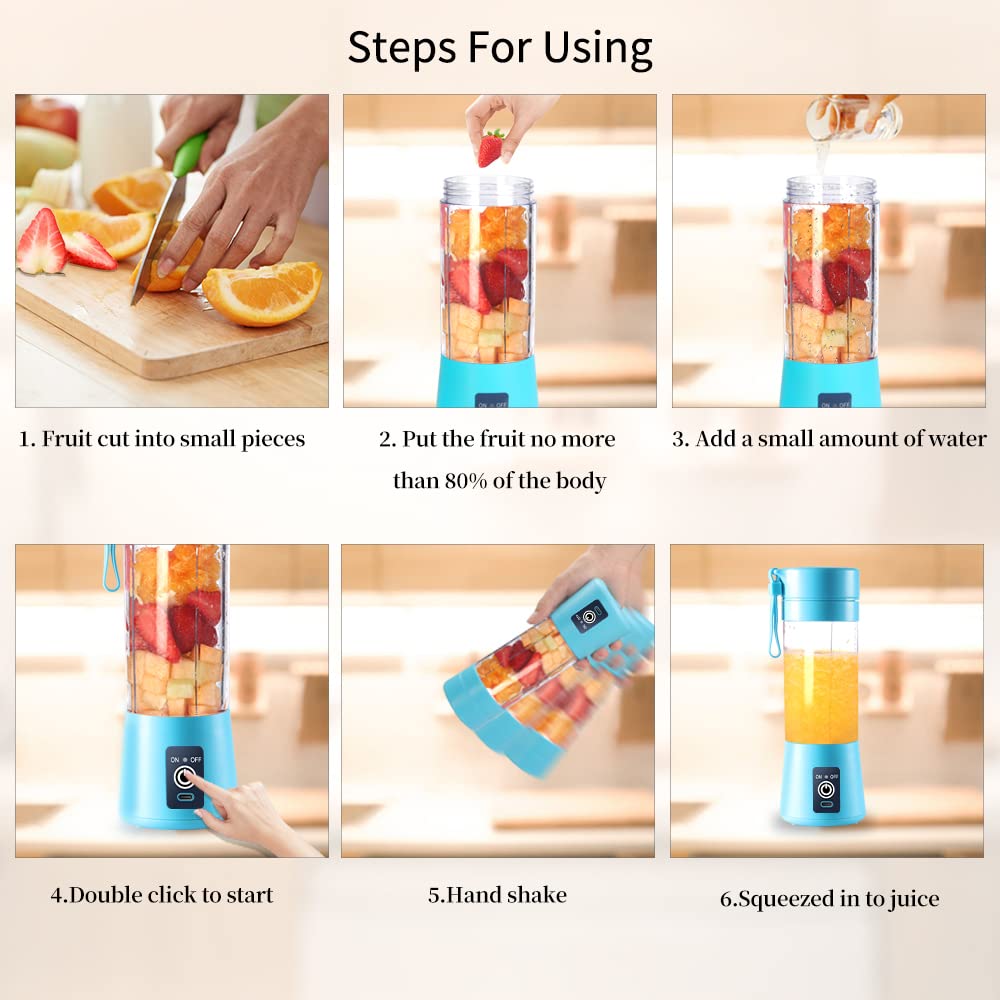 Steps For Using

ON OFF

ON OFF

1. Fruit cut into small pieces

2. Put the fruit no more than 80% of the body

3. Add a small amount of water

ON OFF

ON OFF

4.Double click to start

5.Hand shake

6.Squeezed in to juice