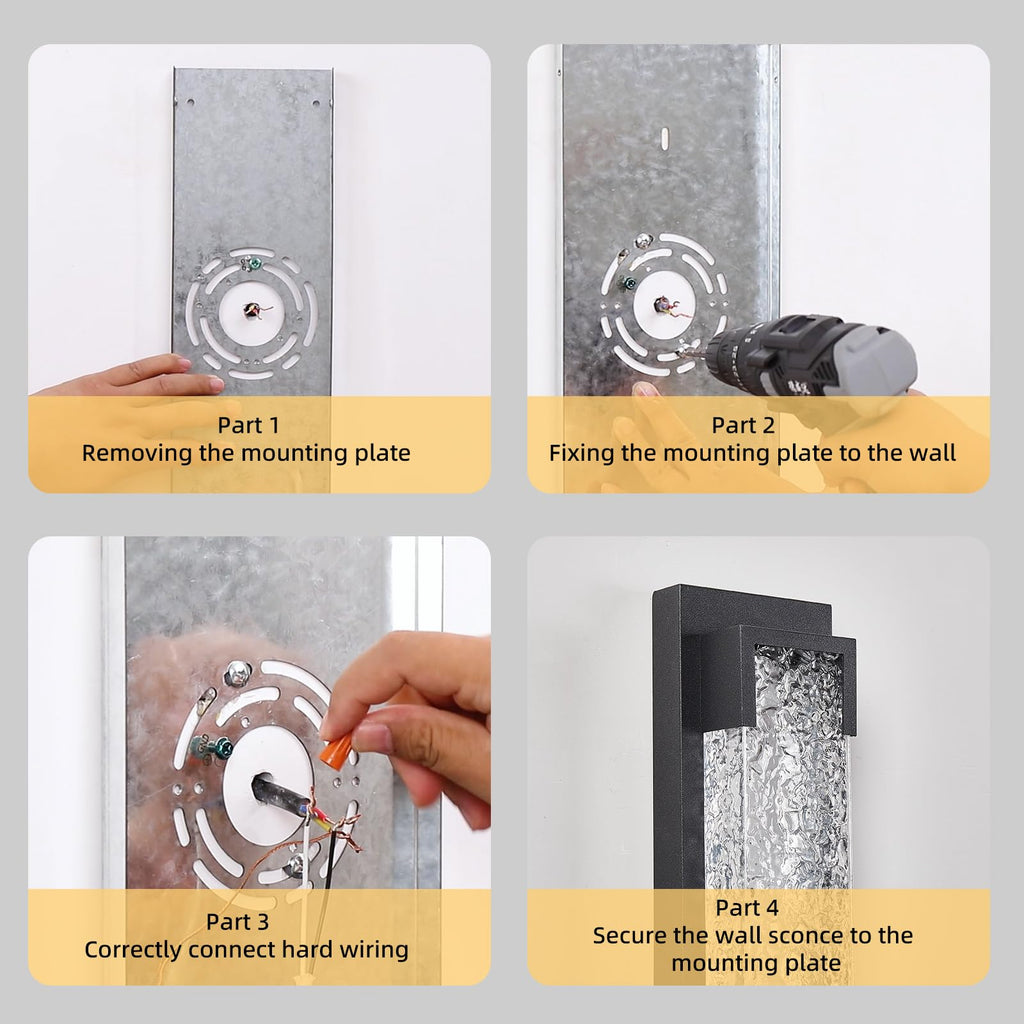 Part 1
Removing the mounting plate

Part 2
Fixing the mounting plate to the wall

Part 3
Correctly connect hard wiring

Part 4
Secure the wall sconce to the mounting plate